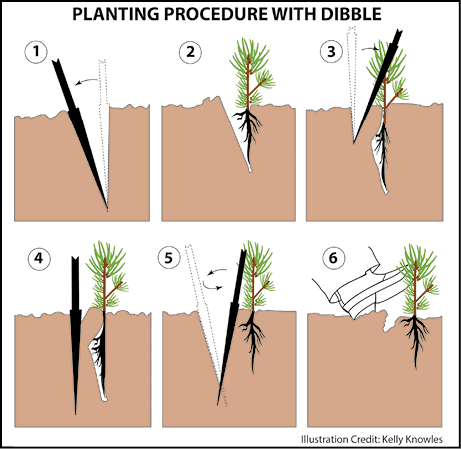 PLANTING PROCEDURE WITH DIBBLE

1

2

3

4

5

6

Illustration Credit: Kelly Knowles