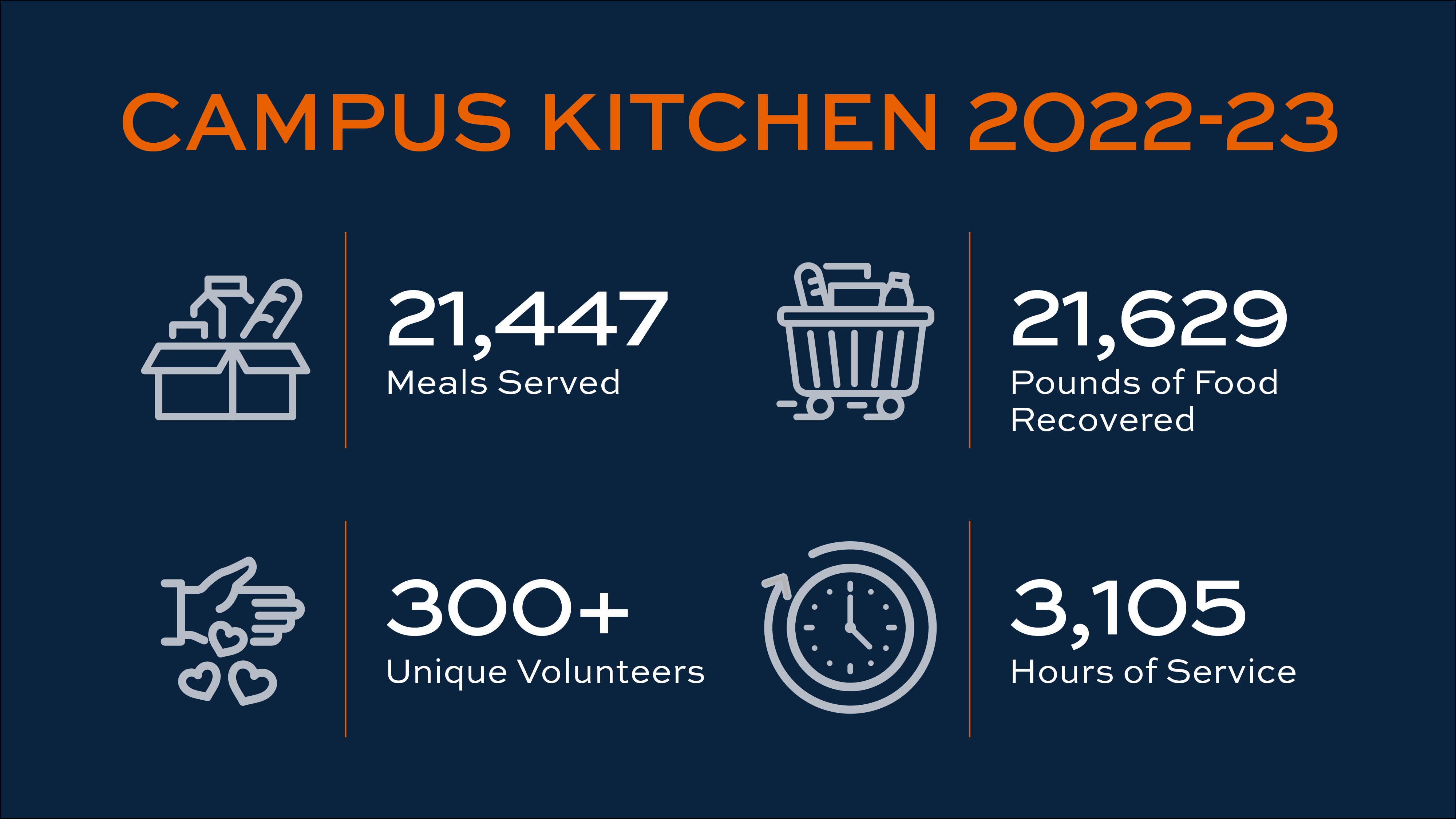 CAMPUS KITCHEN 2022-23

21,447
Meals Served

21,629
Pounds of Food Recovered

300+
Unique Volunteers

3,105
Hours of Service